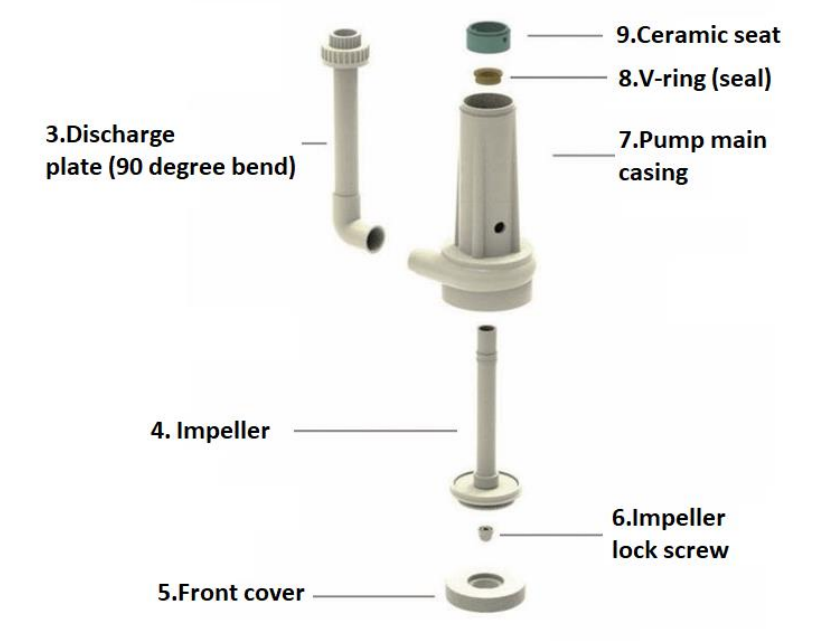 9.Ceramic seat

8.V-ring (seal)

3.Discharge plate (90 degree bend)

7.Pump main casing

4. Impeller

6.Impeller lock screw

5.Front cover